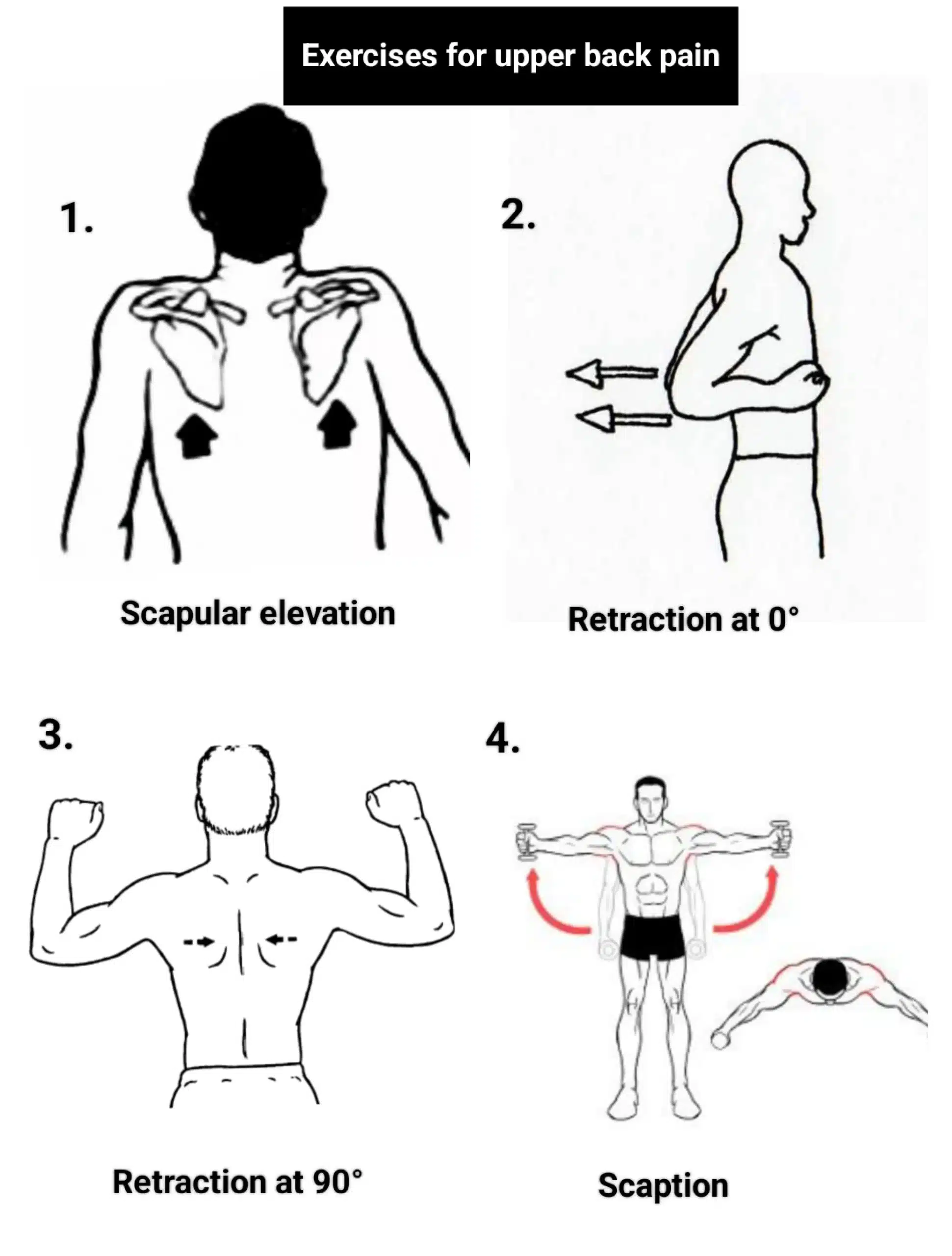 Exercises for upper back pain

1.

Scapular elevation

2.

Retraction at 0°

3.

Retraction at 90°

4.

Scaption